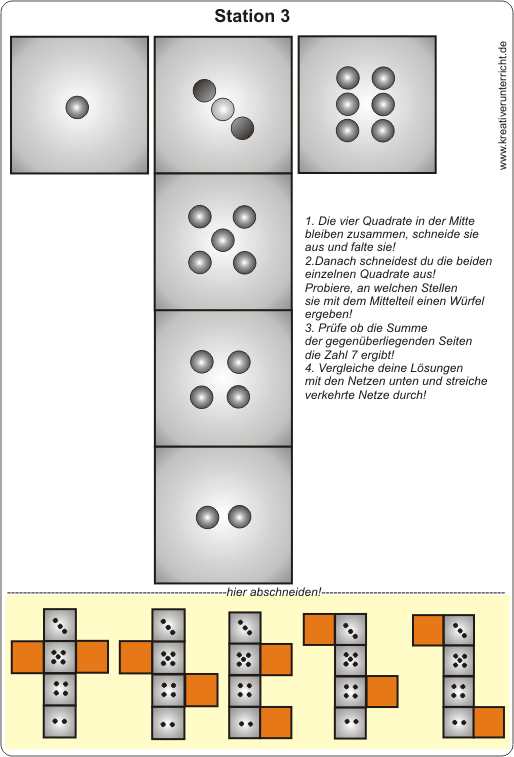 Station 3

www.kreativerunterricht.de

1. Die vier Quadrate in der Mitte bleiben zusammen, schneide sie aus und falte sie!
2.Danach schneidest du die beiden einzelnen Quadrate aus! Probiere, an welchen Stellen sie mit dem Mittelteil einen Würfel ergeben!
3. Prüfe ob die Summe der gegenüberliegenden Seiten die Zahl 7 ergibt!
4. Vergleiche deine Lösungen mit den Netzen unten und streiche verkehrte Netze durch!

hier abschneiden!