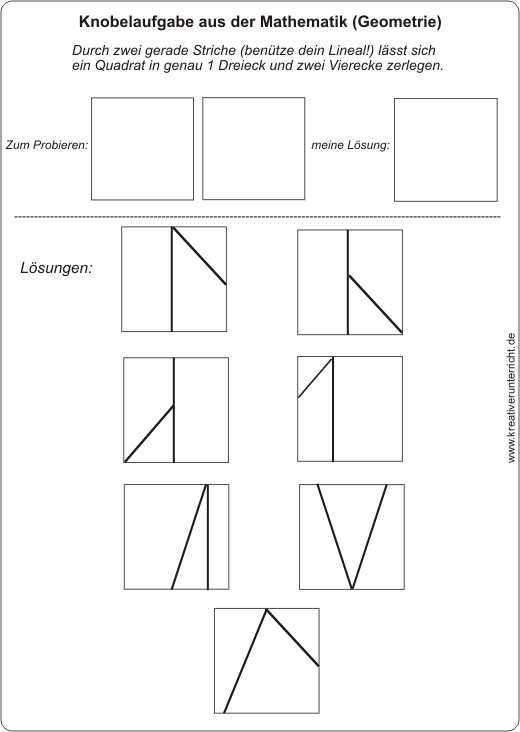 Knobelaufgabe aus der Mathematik (Geometrie)

Durch zwei gerade Striche (benütze dein Lineal!) lässt sich ein Quadrat in genau 1 Dreieck und zwei Vierecke zerlegen.

Zum Probieren:

meine Lösung:

Lösungen:

www.kreativerunterricht.de