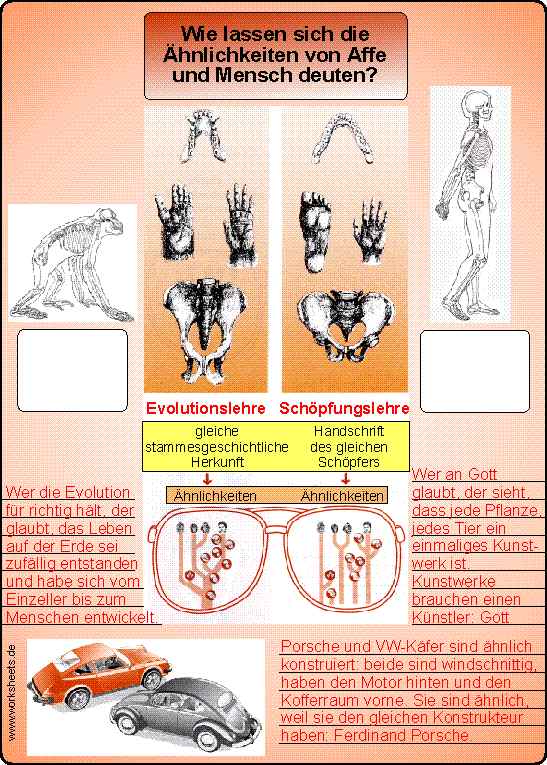 Wie lassen sich die Ähnlichkeiten von Affe und Mensch deuten?

Evolutionslehre

Schöpfungslehre

gleiche stammesgeschichtliche Herkunft

Handschrift des gleichen Schöpfers

Ähnlichkeiten

Ähnlichkeiten

Wer die Evolution für richtig hält, der glaubt, das Leben auf der Erde sei zufällig entstanden und habe sich vom Einzeller bis zum Menschen entwickelt.

Wer an Gott glaubt, der sieht, dass jede Pflanze, jedes Tier ein einmaliges Kunstwerk ist. Kunstwerke brauchen einen Künstler: Gott

www.worksheets.de

Porsche und VW-Käfer sind ähnlich konstruiert: beide sind windschnittig, haben den Motor hinten und den Kofferraum vorne. Sie sind ähnlich, weil sie den gleichen Konstrukteur haben: Ferdinand Porsche.